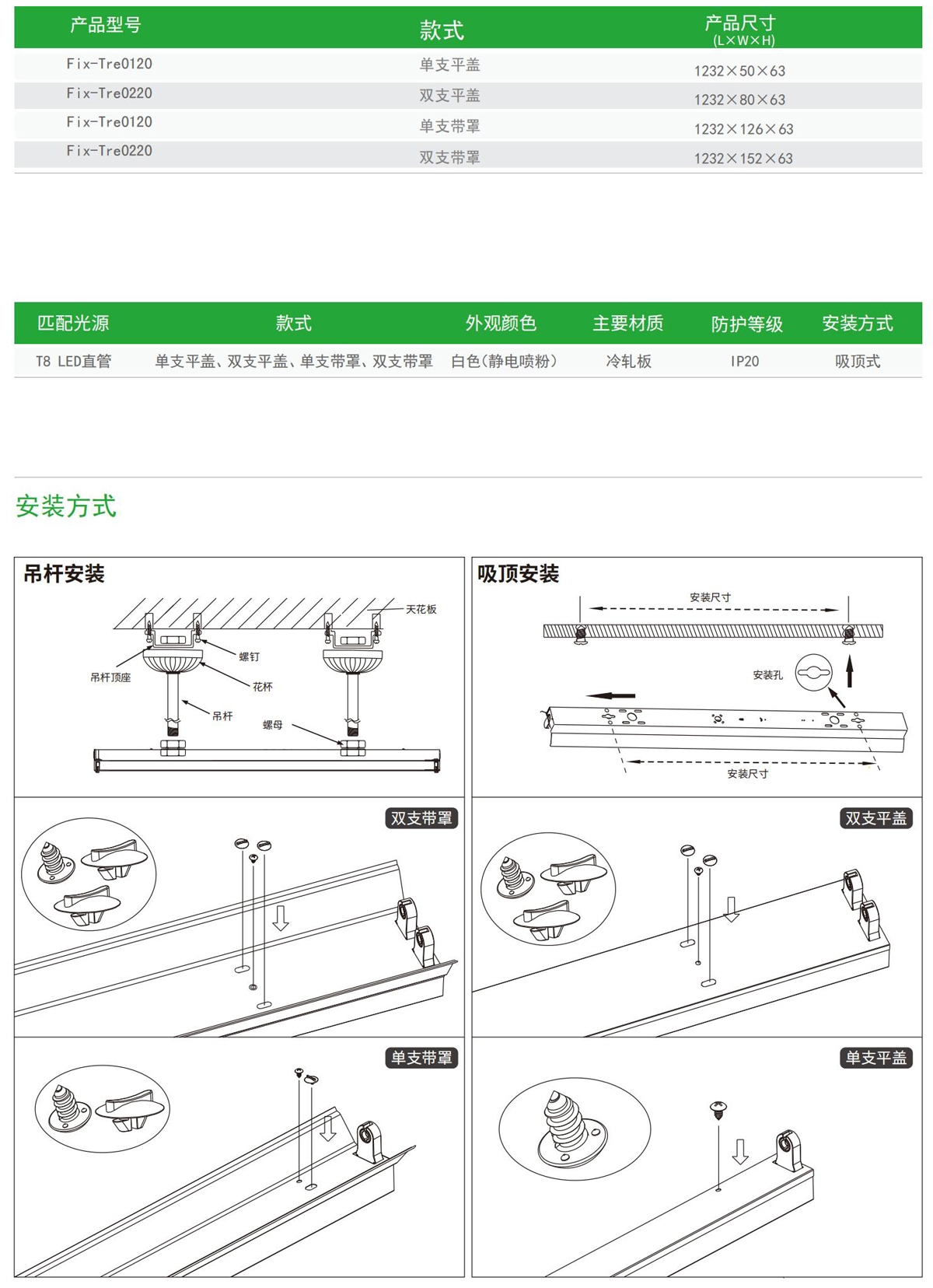 | 产品型号 | 款式 | 产品尺寸 (L×W×H) |
|---|---|---|
| Fix-Tre0120 | 单支平盖 | 1232×50×63 |
| Fix-Tre0220 | 双支平盖 | 1232×80×63 |
| Fix-Tre0120 | 单支带罩 | 1232×126×63 |
| Fix-Tre0220 | 双支带罩 | 1232×152×63 |

| 匹配光源 | 款式 | 外观颜色 | 主要材质 | 防护等级 | 安装方式 |
|---|---|---|---|---|---|
| T8 LED直管 | 单支平盖、双支平盖、单支带罩、双支带罩 | 白色(静电喷粉) | 冷轧板 | IP20 | 吸顶式 |

安装方式

吊杆安装

天花板
螺钉
吊杆顶座
花杯
吊杆
螺母

吸顶安装

安装尺寸
安装孔
安装尺寸

双支带罩

双支平盖

单支带罩

单支平盖